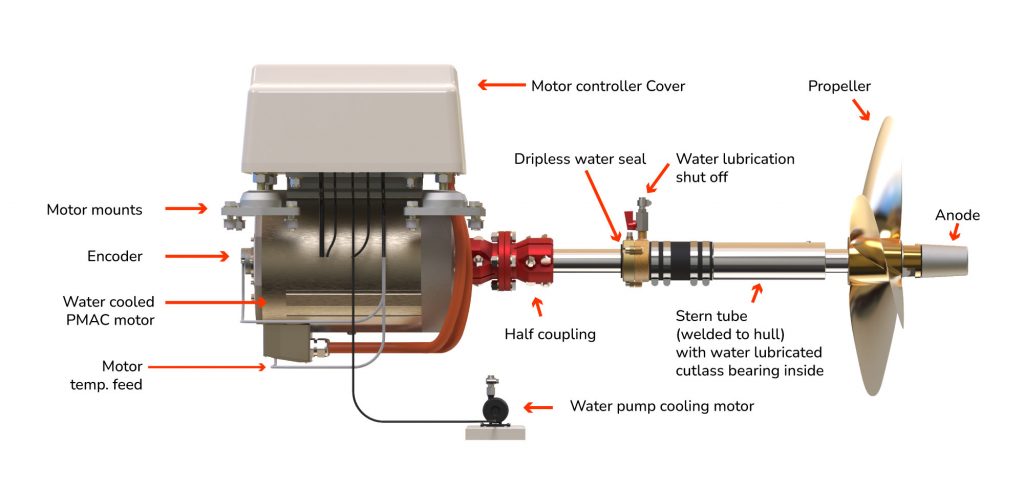 Motor controller Cover

Propeller

Dripless water seal

Water lubrication shut off

Motor mounts

Anode

Encoder

Water cooled PMAC motor

Half coupling

Stern tube (welded to hull) with water lubricated cutlass bearing inside

Motor temp. feed

Water pump cooling motor